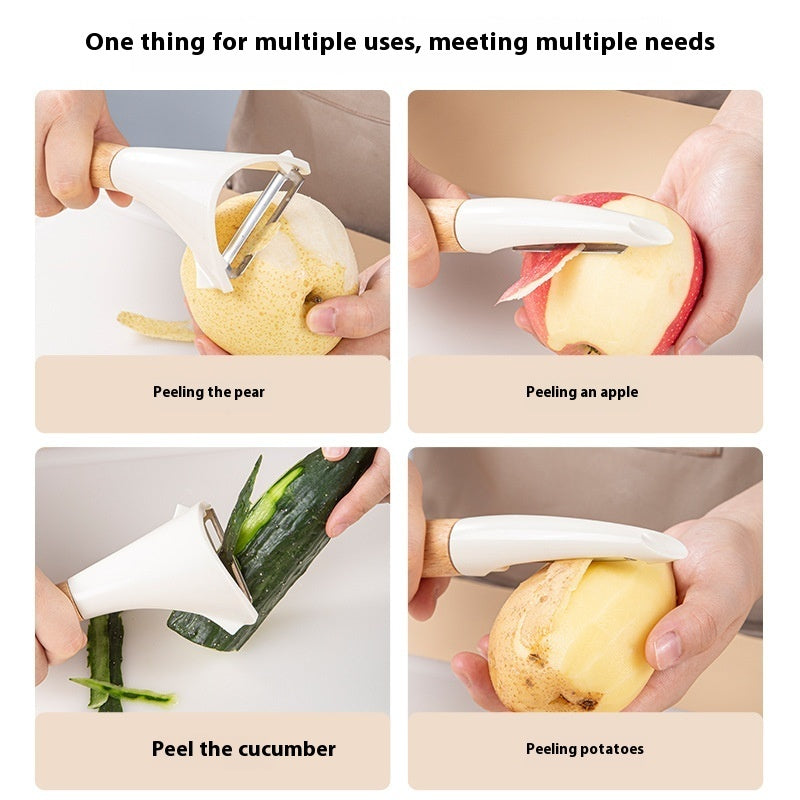 One thing for multiple uses, meeting multiple needs

Peeling the pear

Peeling an apple

Peel the cucumber

Peeling potatoes